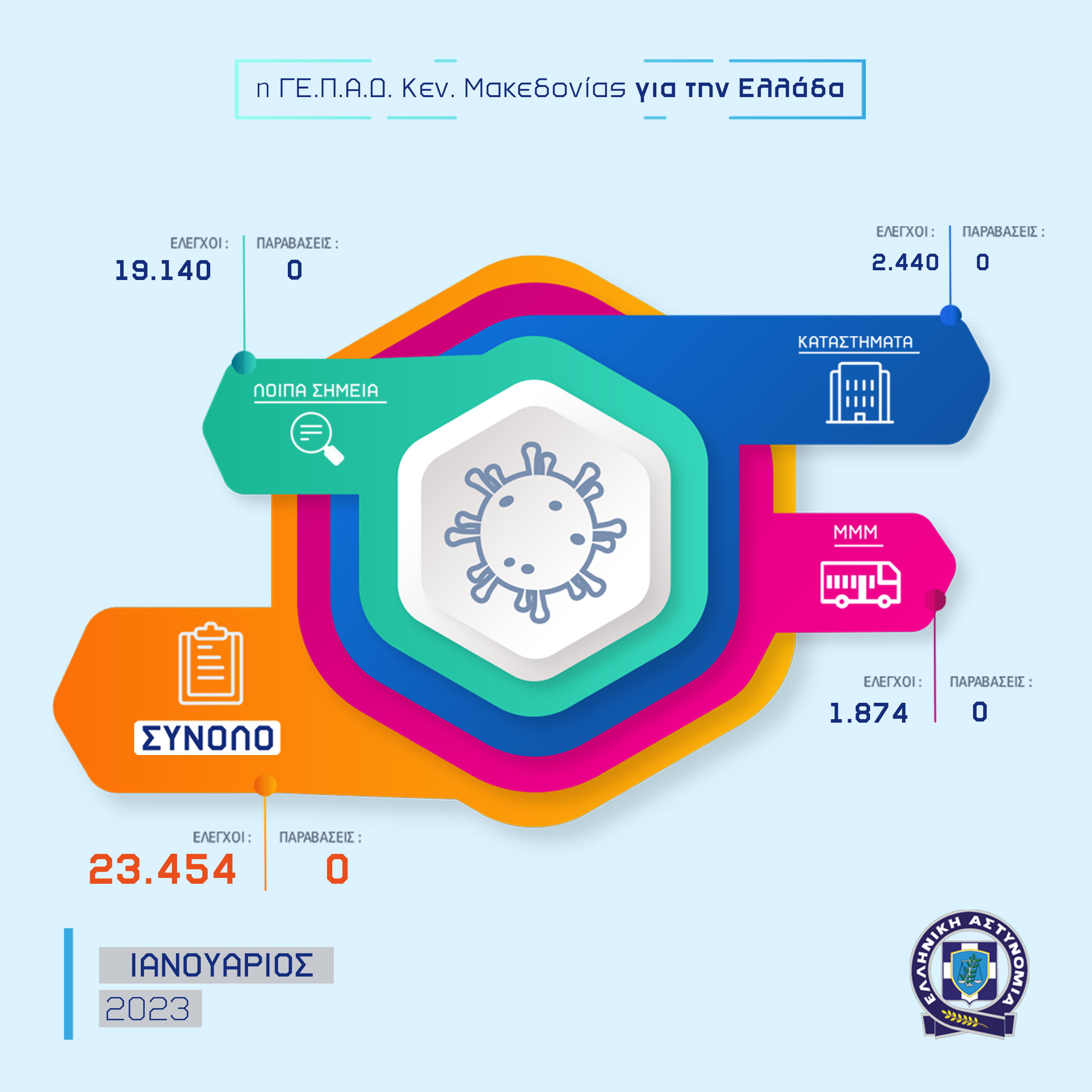 η ΓΕ.Π.Α.Δ. Κεν. Μακεδονίας για την Ελλάδα

ΕΛΕΓΧΟΙ : 19.140 ΠΑΡΑΒΑΣΕΙΣ : 0

ΕΛΕΓΧΟΙ : 2.440 ΠΑΡΑΒΑΣΕΙΣ : 0

ΚΑΤΑΣΤΗΜΑΤΑ

ΛΟΙΠΑ ΣΗΜΕΙΑ

ΜΜΜ

ΕΛΕΓΧΟΙ : 1.874 ΠΑΡΑΒΑΣΕΙΣ : 0

ΣΥΝΟΛΟ

ΕΛΕΓΧΟΙ : 23.454 ΠΑΡΑΒΑΣΕΙΣ : 0

ΙΑΝΟΥΑΡΙΟΣ
2023

ΕΛΛΗΝΙΚΗ ΑΣΤΥΝΟΜΙΑ